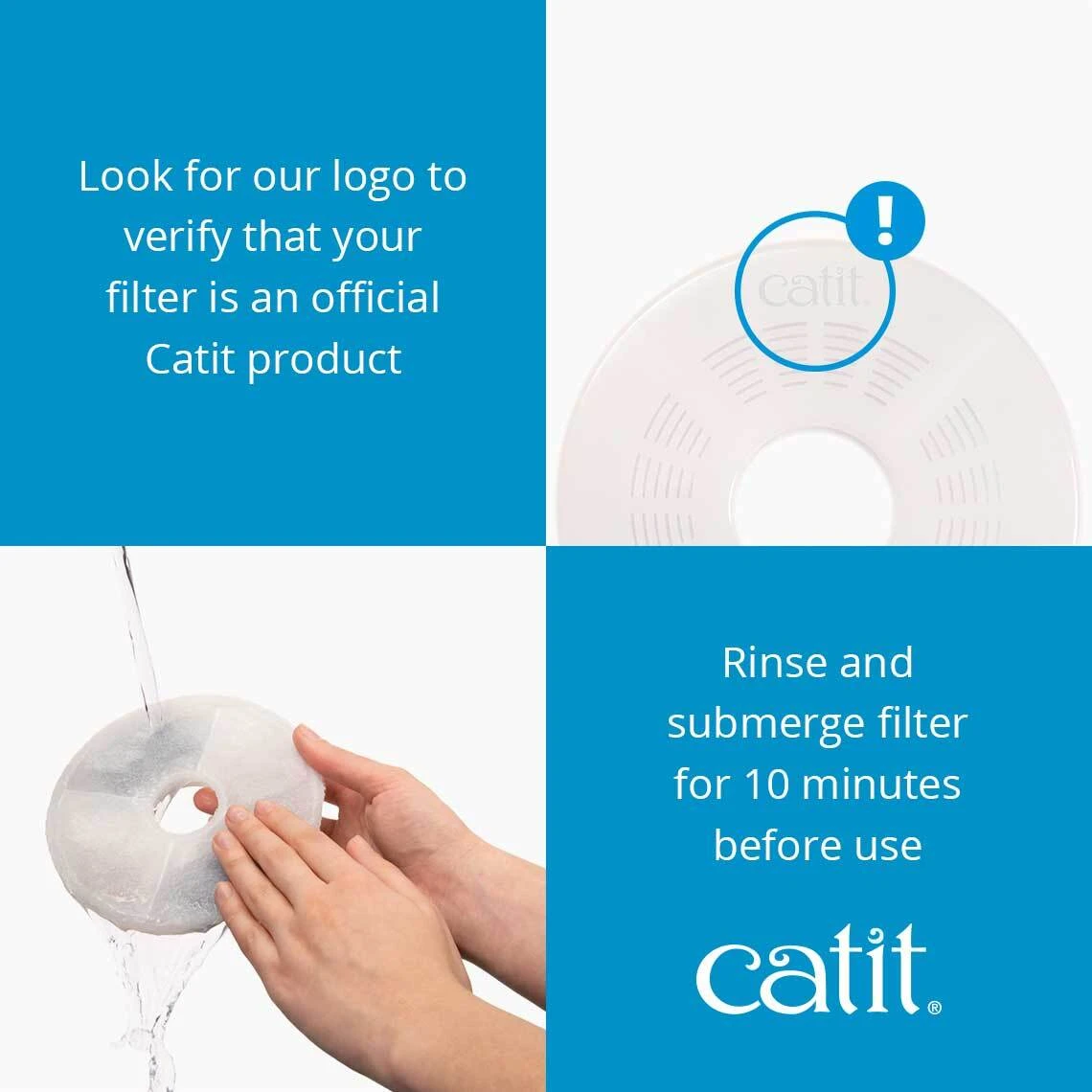 Look for our logo to verify that your filter is an official Catit product

!

catit

Rinse and submerge filter for 10 minutes before use

catit®