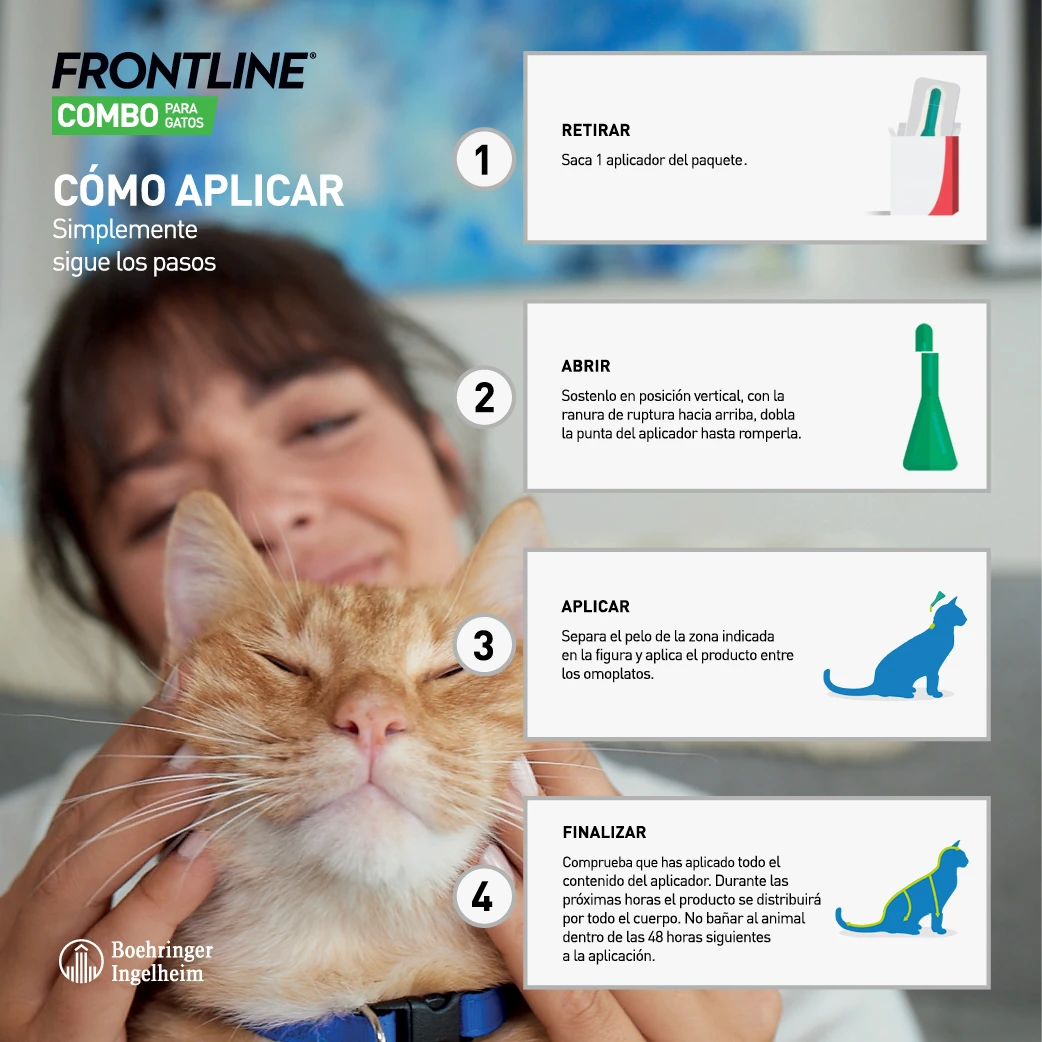 FRONTLINE®
COMBO PARA GATOS

CÓMO APLICAR
Simplemente sigue los pasos

1
RETIRAR
Saca 1 aplicador del paquete.

2
ABRIR
Sostenlo en posición vertical, con la ranura de ruptura hacia arriba, dobla la punta del aplicador hasta romperla.

3
APLICAR
Separa el pelo de la zona indicada en la figura y aplica el producto entre los omoplatos.

4
FINALIZAR
Comprueba que has aplicado todo el contenido del aplicador. Durante las próximas horas el producto se distribuirá por todo el cuerpo. No bañar al animal dentro de las 48 horas siguientes a la aplicación.

Boehringer Ingelheim